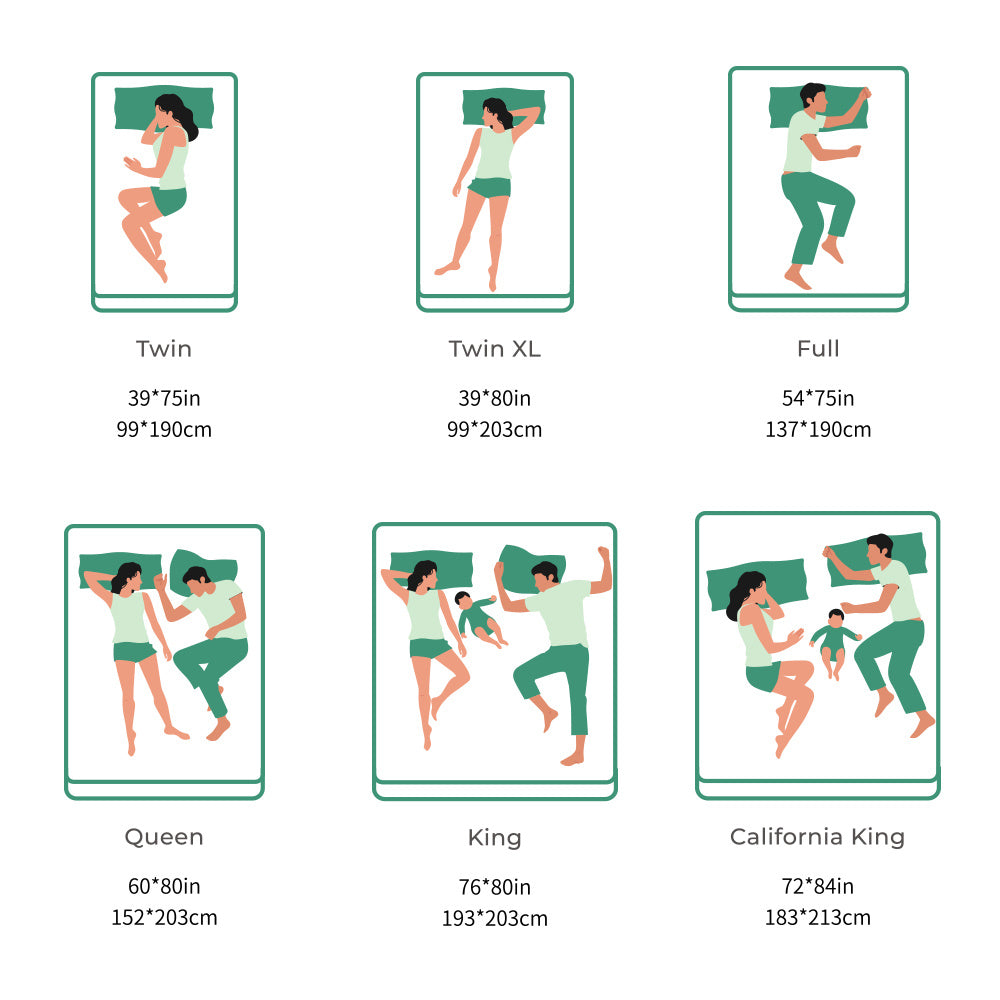 Twin
39*75in
99*190cm

Twin XL
39*80in
99*203cm

Full
54*75in
137*190cm

Queen
60*80in
152*203cm

King
76*80in
193*203cm

California King
72*84in
183*213cm