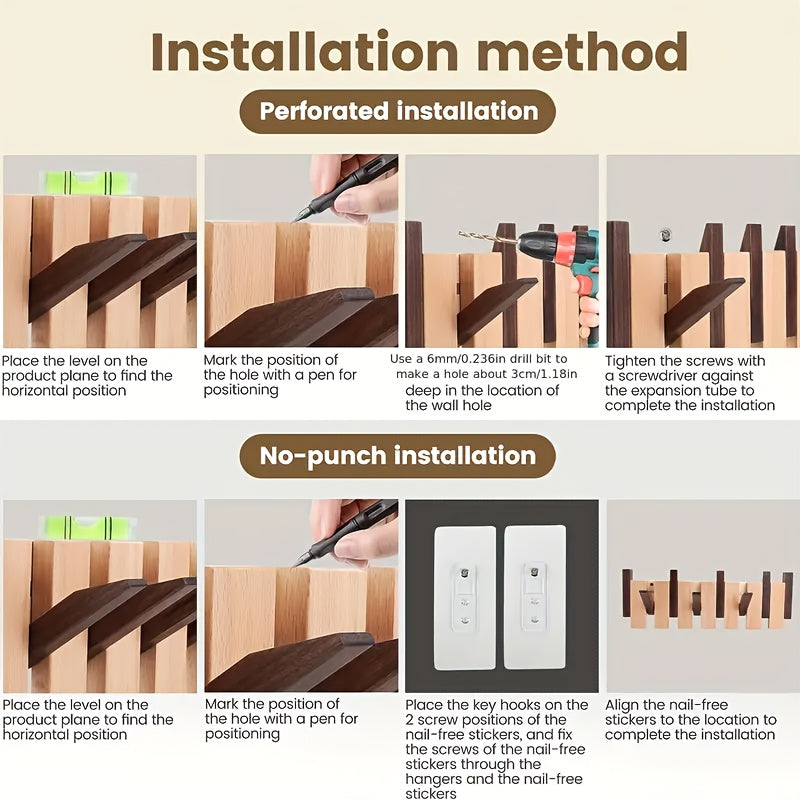 Installation method

Perforated installation

Place the level on the product plane to find the horizontal position

Mark the position of the hole with a pen for positioning

Use a 6mm/0.236in drill bit to make a hole about 3cm/1.18in deep in the location of the wall hole

Tighten the screws with a screwdriver against the expansion tube to complete the installation

No-punch installation

Place the level on the product plane to find the horizontal position

Mark the position of the hole with a pen for positioning

Place the key hooks on the 2 screw positions of the nail-free stickers, and fix the screws of the nail-free stickers through the hangers and the nail-free stickers

Align the nail-free stickers to the location to complete the installation